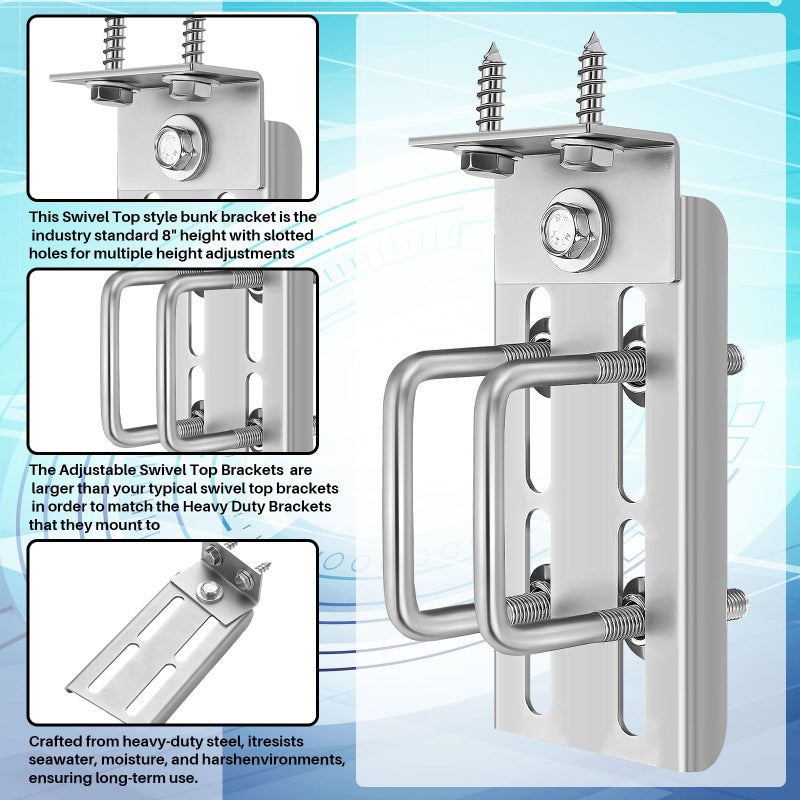 This Swivel Top style bunk bracket is the industry standard 8" height with slotted holes for multiple height adjustments

The Adjustable Swivel Top Brackets are larger than your typical swivel top brackets in order to match the Heavy Duty Brackets that they mount to

Crafted from heavy-duty steel, itresists seawater, moisture, and harshenvironments, ensuring long-term use.